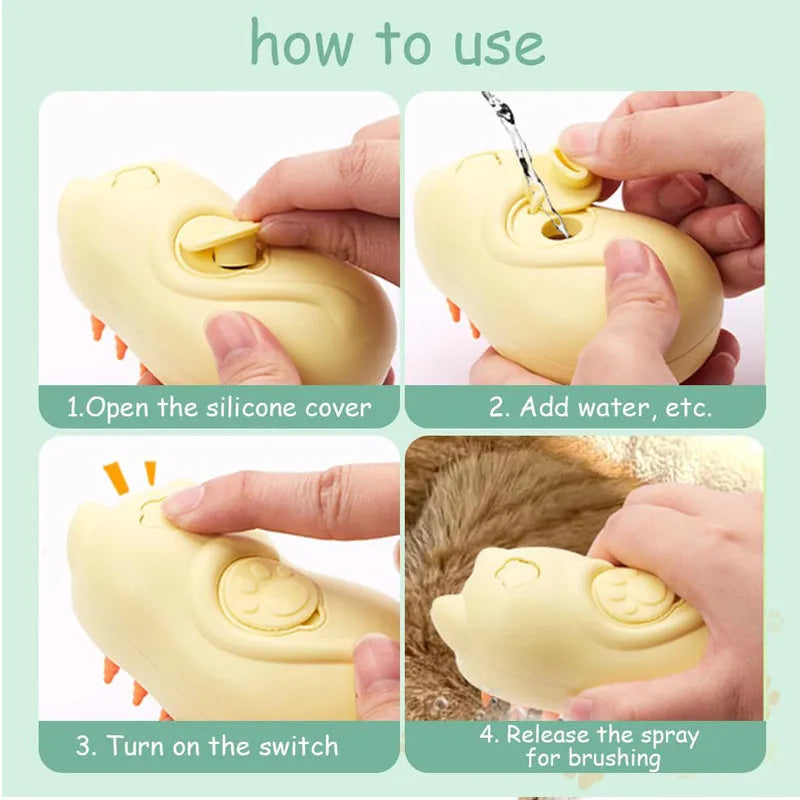 how to use

1.Open the silicone cover

2. Add water, etc.

3. Turn on the switch

4. Release the spray for brushing